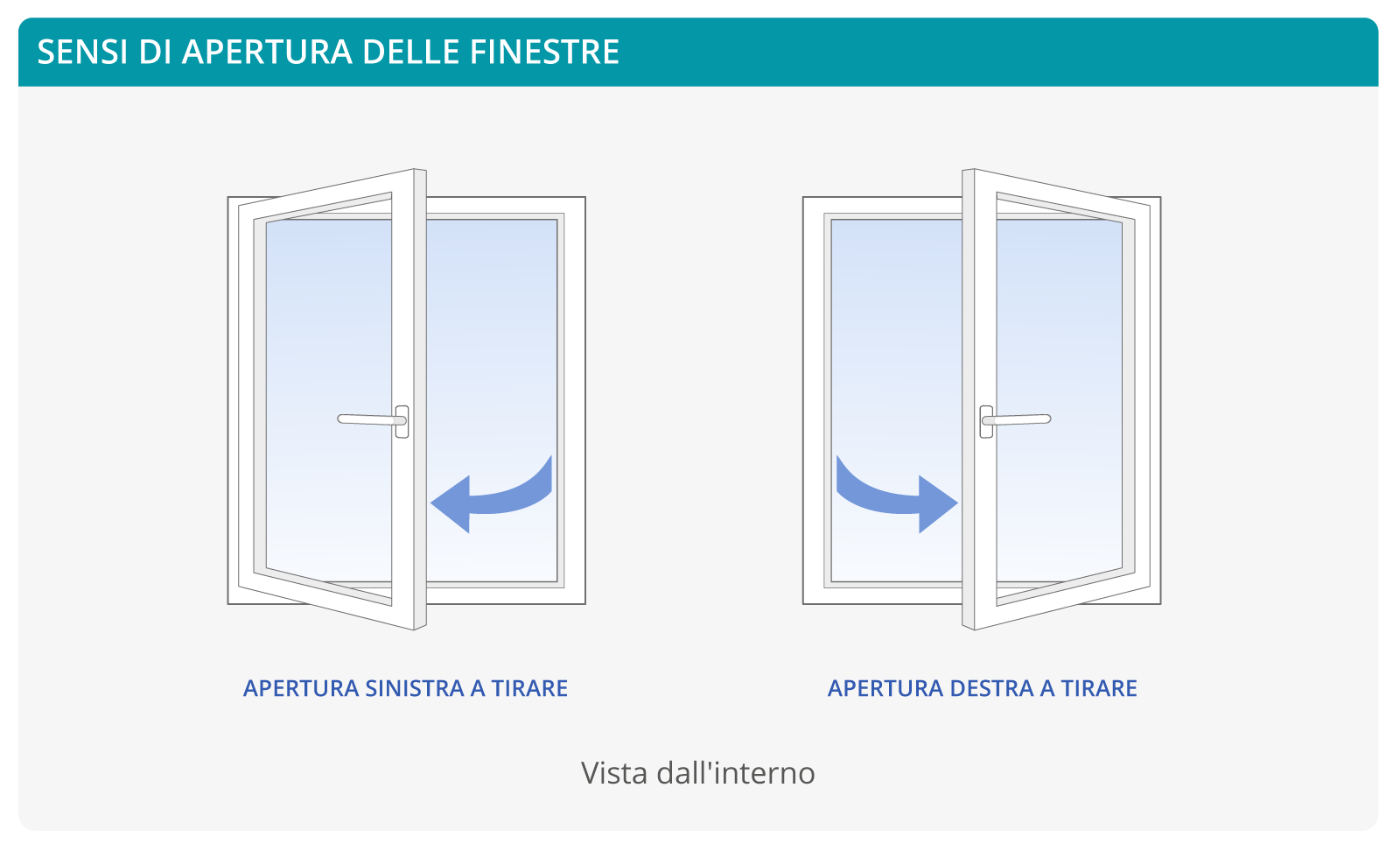 SENSI DI APERTURA DELLE FINESTRE

APERTURA SINISTRA A TIRARE

APERTURA DESTRA A TIRARE

Vista dall'interno