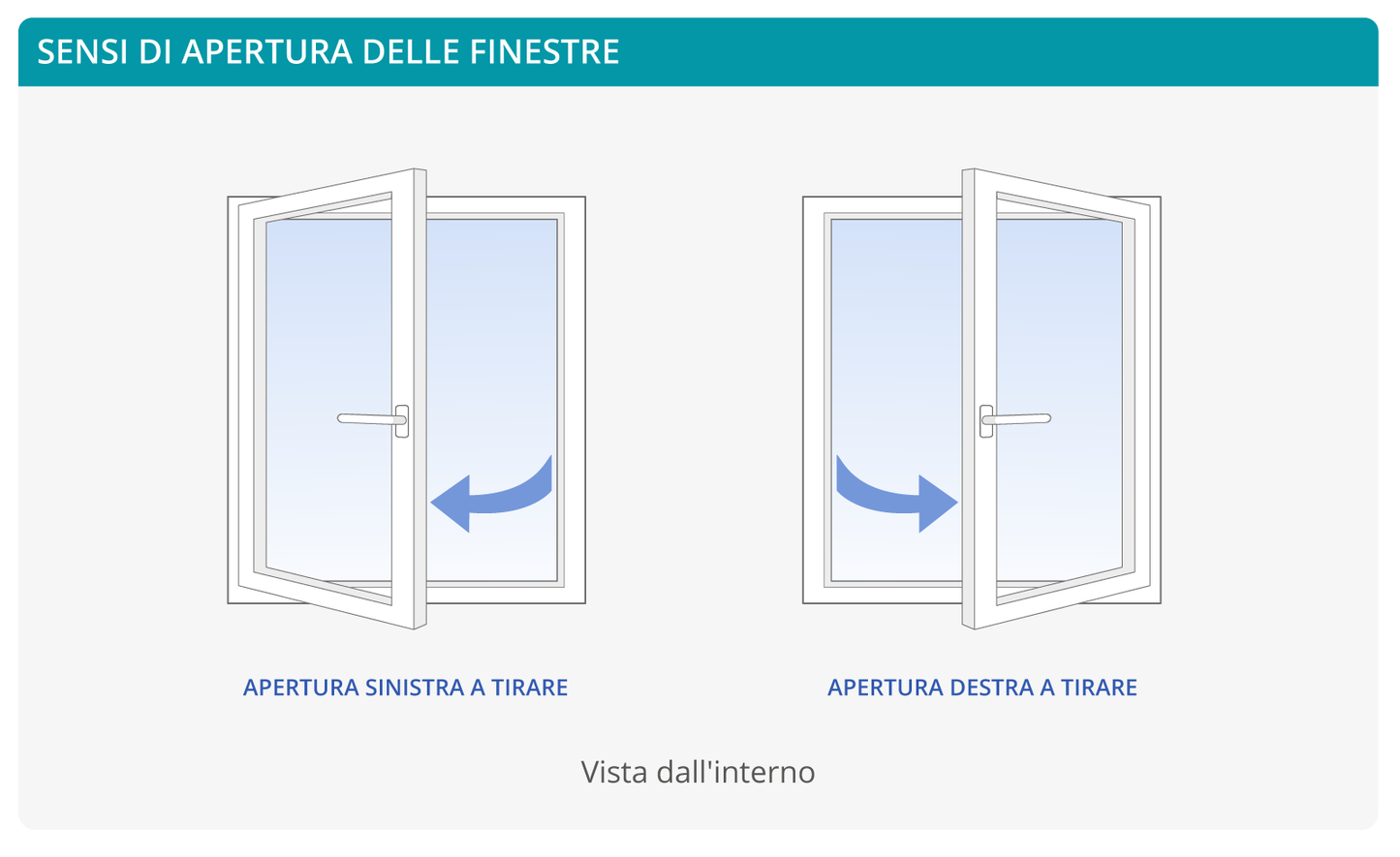 SENSI DI APERTURA DELLE FINESTRE

APERTURA SINISTRA A TIRARE

APERTURA DESTRA A TIRARE

Vista dall'interno