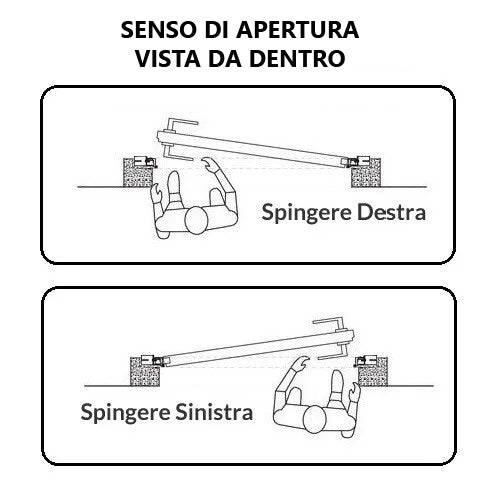 SENSO DI APERTURA
VISTA DA DENTRO

Spingere Destra

Spingere Sinistra