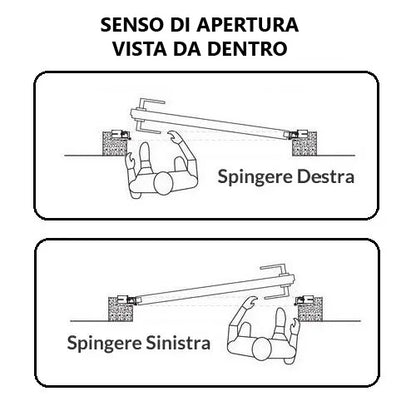 SENSO DI APERTURA
VISTA DA DENTRO

Spingere Destra

Spingere Sinistra